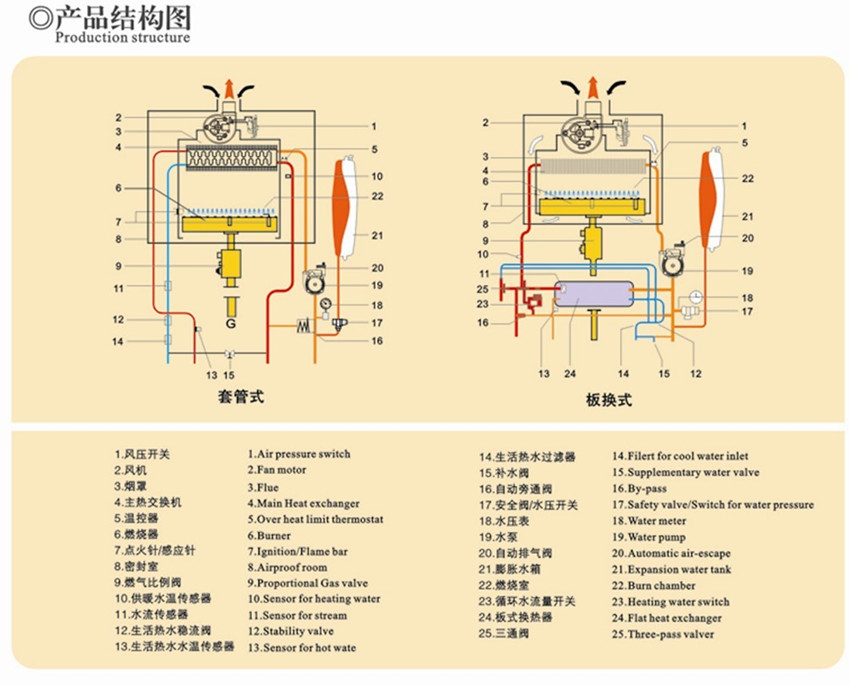 ◎产品结构图
Production structure

2
3
4
6
7
8
9
11
12
14
1
5
10
22
21
20
19
18
17
16
13 15
G
套管式

2
3
4
6
7
8
9
10
11
25
23
16
1
5
22
21
20
19
18
17
13 24 14 15 12
板换式

1.风压开关
2.风机
3.烟罩
4.主热交换机
5.温控器
6.燃烧器
7.点火针/感应针
8.密封室
9.燃气比例阀
10.供暖水温传感器
11.水流传感器
12.生活热水稳流阀
13.生活热水水温传感器

1.Air pressure switch
2.Fan motor
3.Flue
4.Main Heat exchanger
5.Over heat limit thermostat
6.Burner
7.Ignition/Flame bar
8.Airproof room
9.Proportional Gas valve
10.Sensor for heating water
11.Sensor for stream
12.Stability valve
13.Sensor for hot wate

14.生活热水过滤器
15.补水阀
16.自动旁通阀
17.安全阀/水压开关
18.水压表
19.水泵
20.自动排气阀
21.膨胀水箱
22.燃烧室
23.循环水流量开关
24.板式换热器
25.三通阀

14.Filert for cool water inlet
15.Supplementary water valve
16.By-pass
17.Safety valve/Switch for water pressure
18.Water meter
19.Water pump
20.Automatic air-escape
21.Expansion water tank
22.Burn chamber
23.Heating water switch
24.Flat heat exchanger
25.Three-pass valver