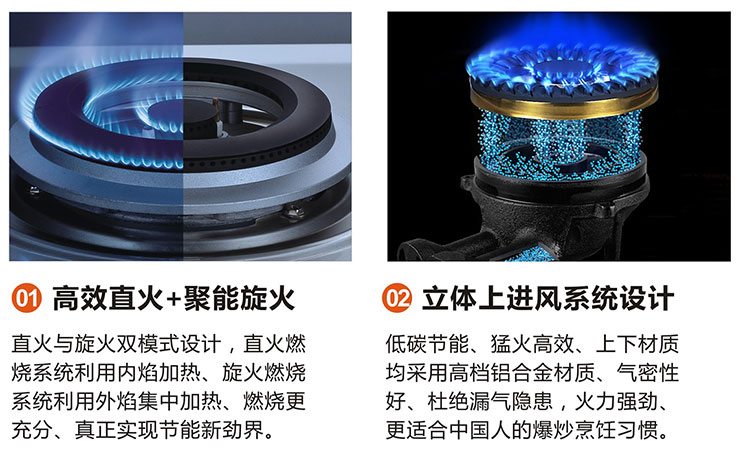 01 高效直火+聚能旋火

直火与旋火双模式设计，直火燃烧系统利用内焰加热、旋火燃烧系统利用外焰集中加热、燃烧更充分、真正实现节能新劲界。

02 立体上进风系统设计

低碳节能、猛火高效、上下材质均采用高档铝合金材质、气密性好、杜绝漏气隐患，火力强劲、更适合中国人的爆炒烹饪习惯。